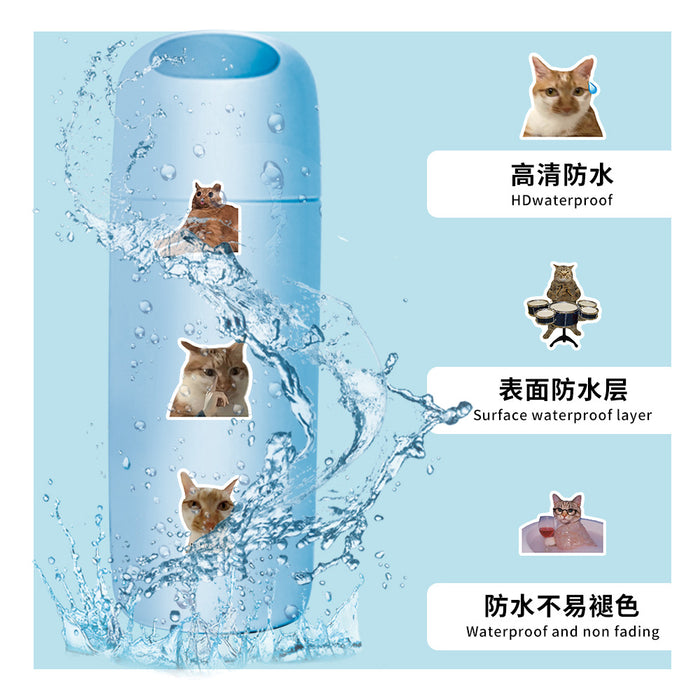 高清防水
HDwaterproof

表面防水层
Surface waterproof layer

防水不易褪色
Waterproof and non fading