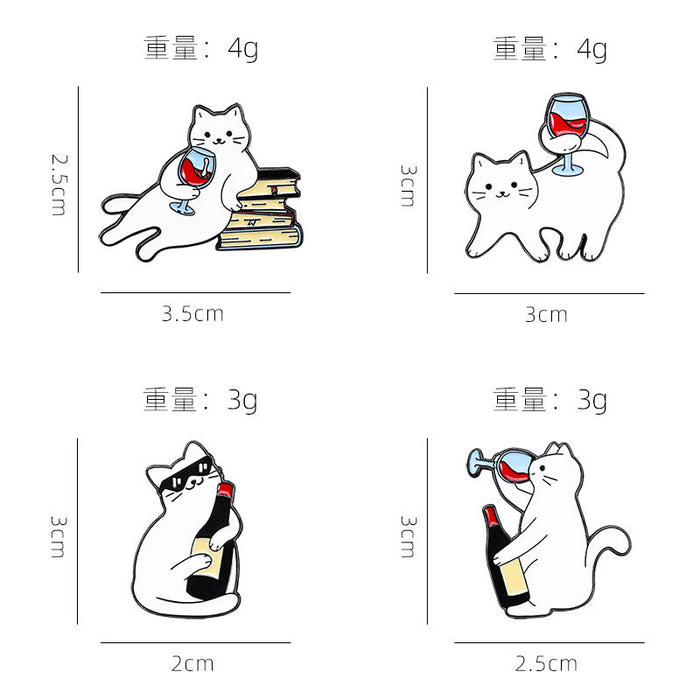 重量：4g

2.5cm

3.5cm

重量：4g

3cm

3cm

重量：3g

3cm

2cm

重量：3g

3cm

2.5cm