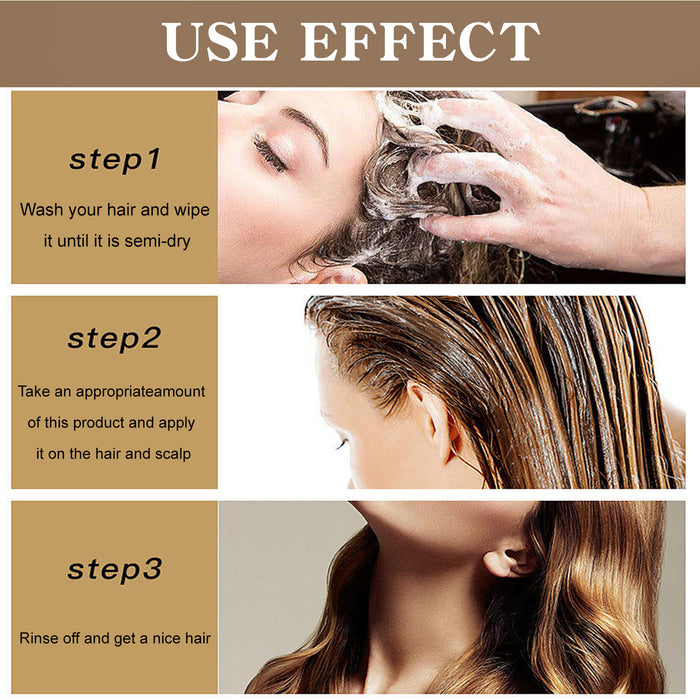 USE EFFECT

step1

Wash your hair and wipe it until it is semi-dry

step2

Take an appropriateamount of this product and apply it on the hair and scalp

step3

Rinse off and get a nice hair